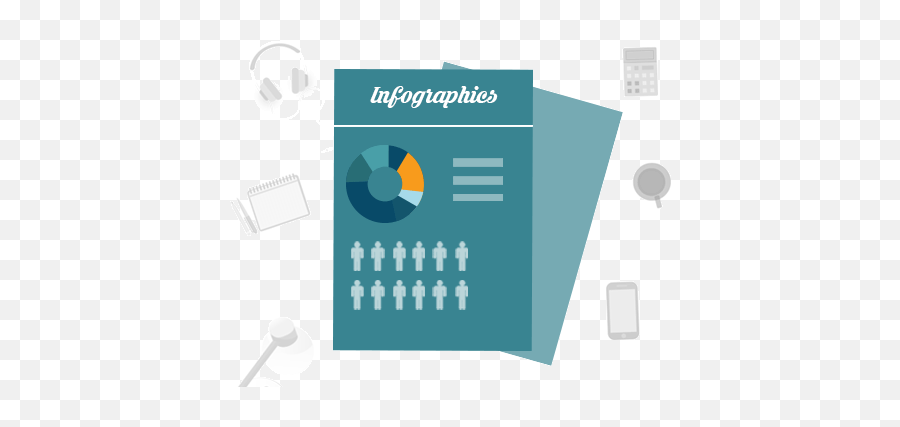 Infographics